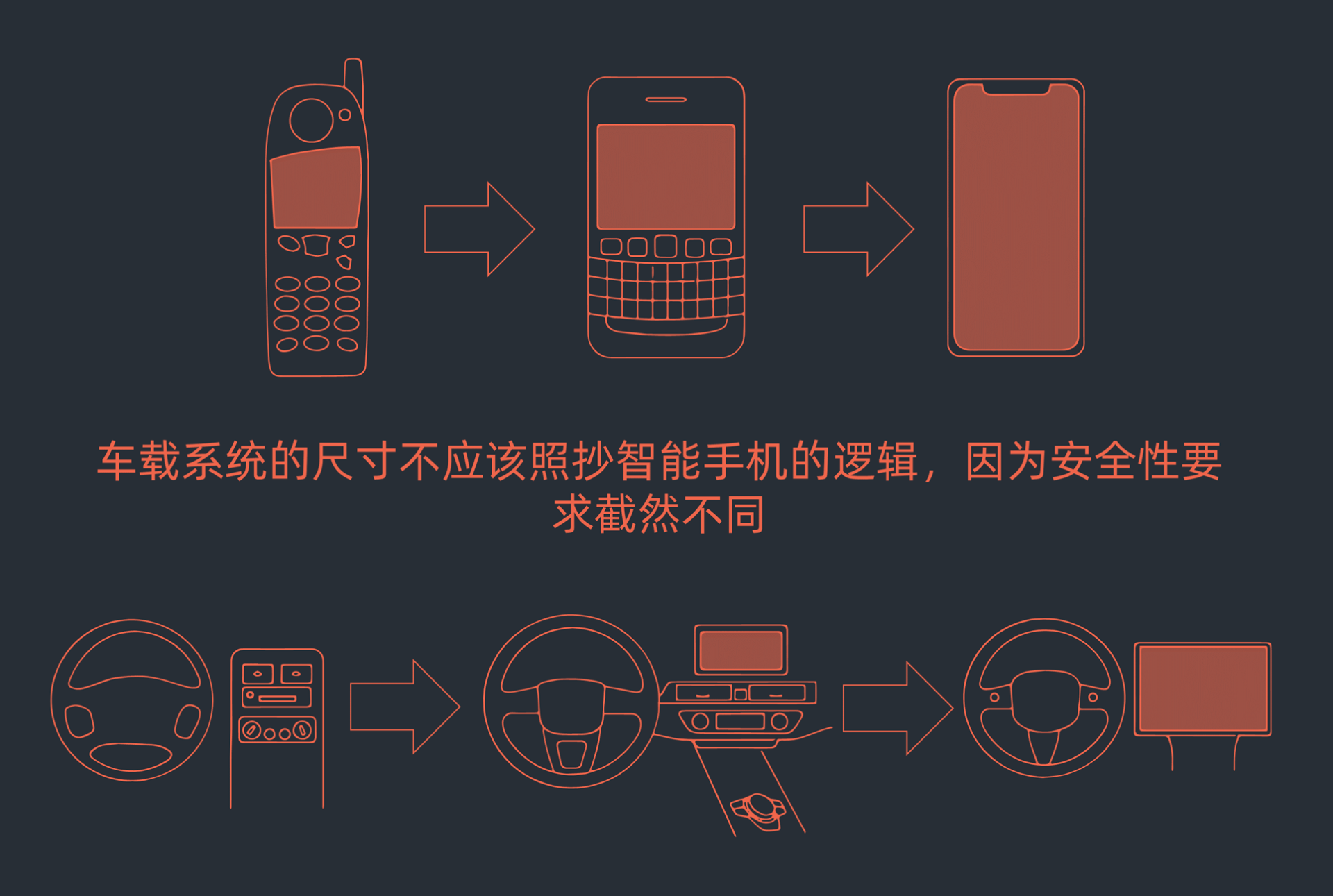 车载系统的尺寸不应该照抄智能手机的逻辑，因为安全性要求截然不同