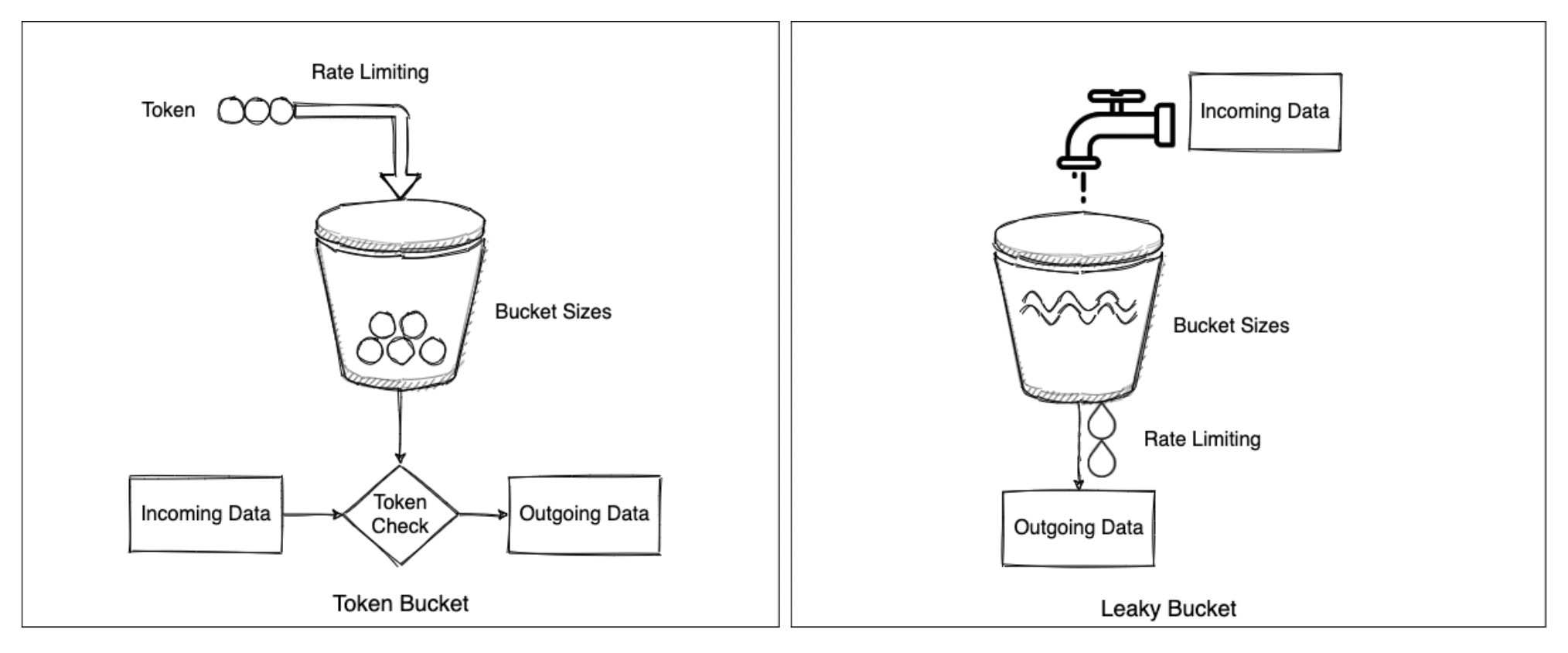 Rate Limiting

Token

Bucket Sizes

Incoming Data

Token Check

Outgoing Data

Token Bucket

Incoming Data

Bucket Sizes

Rate Limiting

Outgoing Data

Leaky Bucket